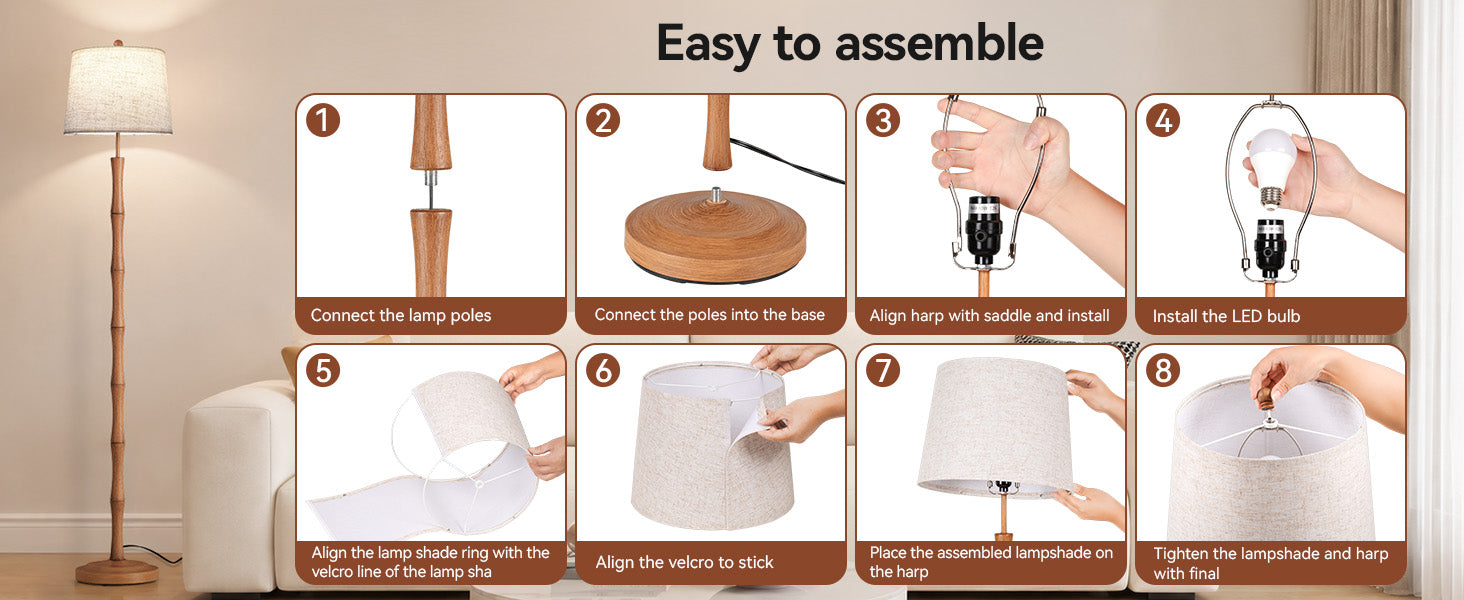 Easy to assemble

1
Connect the lamp poles

2
Connect the poles into the base

3
Align harp with saddle and install

4
Install the LED bulb

5
Align the lamp shade ring with the velcro line of the lamp sha

6
Align the velcro to stick

7
Place the assembled lampshade on the harp

8
Tighten the lampshade and harp with final