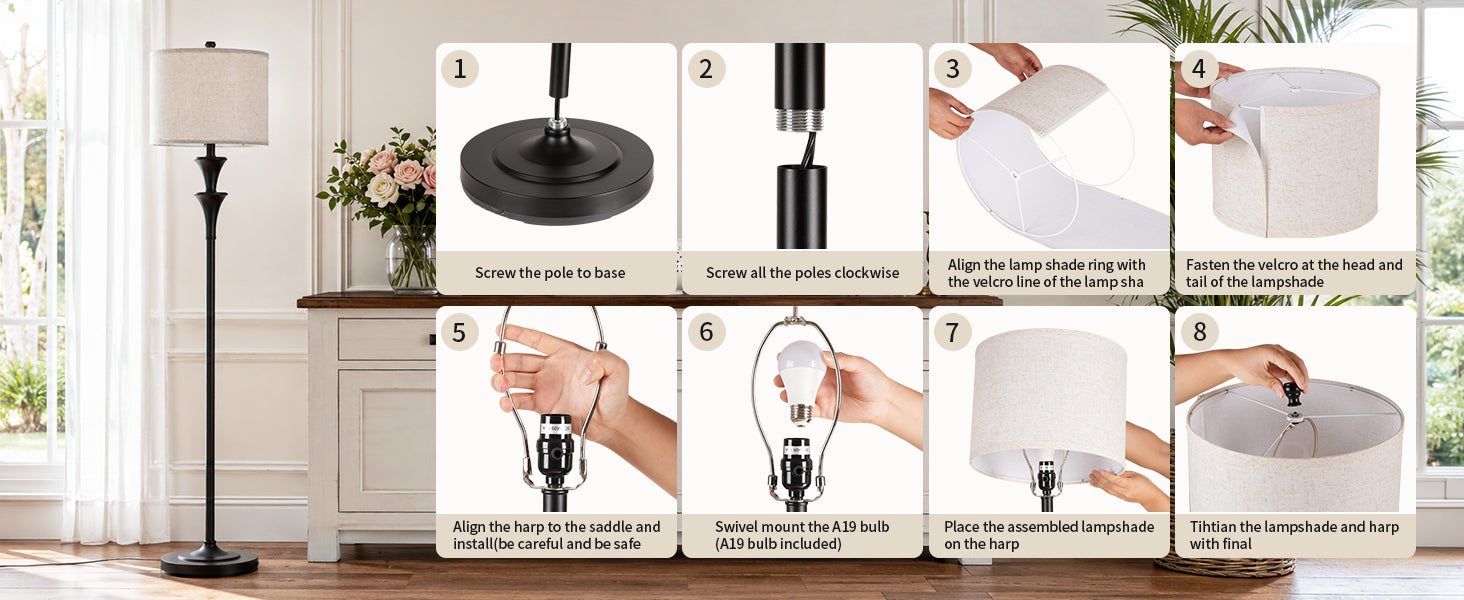 1
Screw the pole to base

2
Screw all the poles clockwise

3
Align the lamp shade ring with the velcro line of the lamp sha

4
Fasten the velcro at the head and tail of the lampshade

5
Align the harp to the saddle and install(be careful and be safe

6
Swivel mount the A19 bulb (A19 bulb included)

7
Place the assembled lampshade on the harp

8
Tihtian the lampshade and harp with final