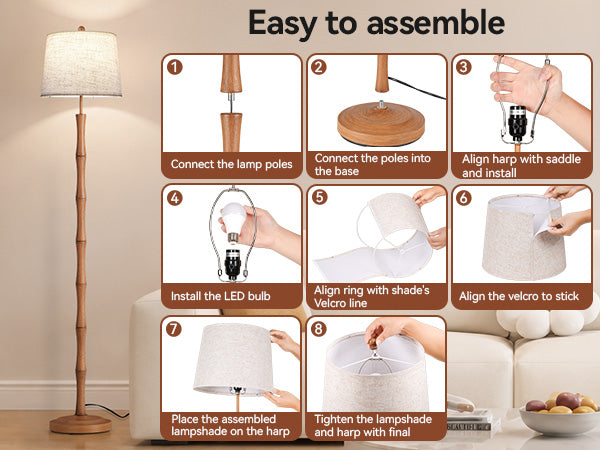 Easy to assemble

1
Connect the lamp poles

2
Connect the poles into the base

3
Align harp with saddle and install

4
Install the LED bulb

5
Align ring with shade's Velcro line

6
Align the velcro to stick

7
Place the assembled lampshade on the harp

8
Tighten the lampshade and harp with final