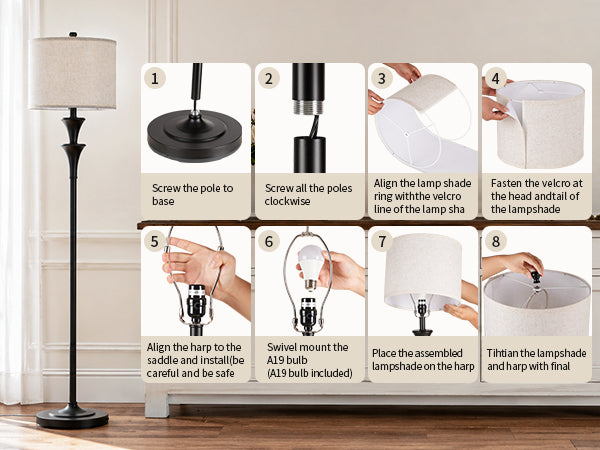 1

Screw the pole to base

2

Screw all the poles clockwise

3

Align the lamp shade ring withthe velcro line of the lamp sha

4

Fasten the velcro at the head andtail of the lampshade

5

Align the harp to the saddle and install(be careful and be safe

6

Swivel mount the A19 bulb (A19 bulb included)

7

Place the assembled lampshade on the harp

8

Tihtian the lampshade and harp with final